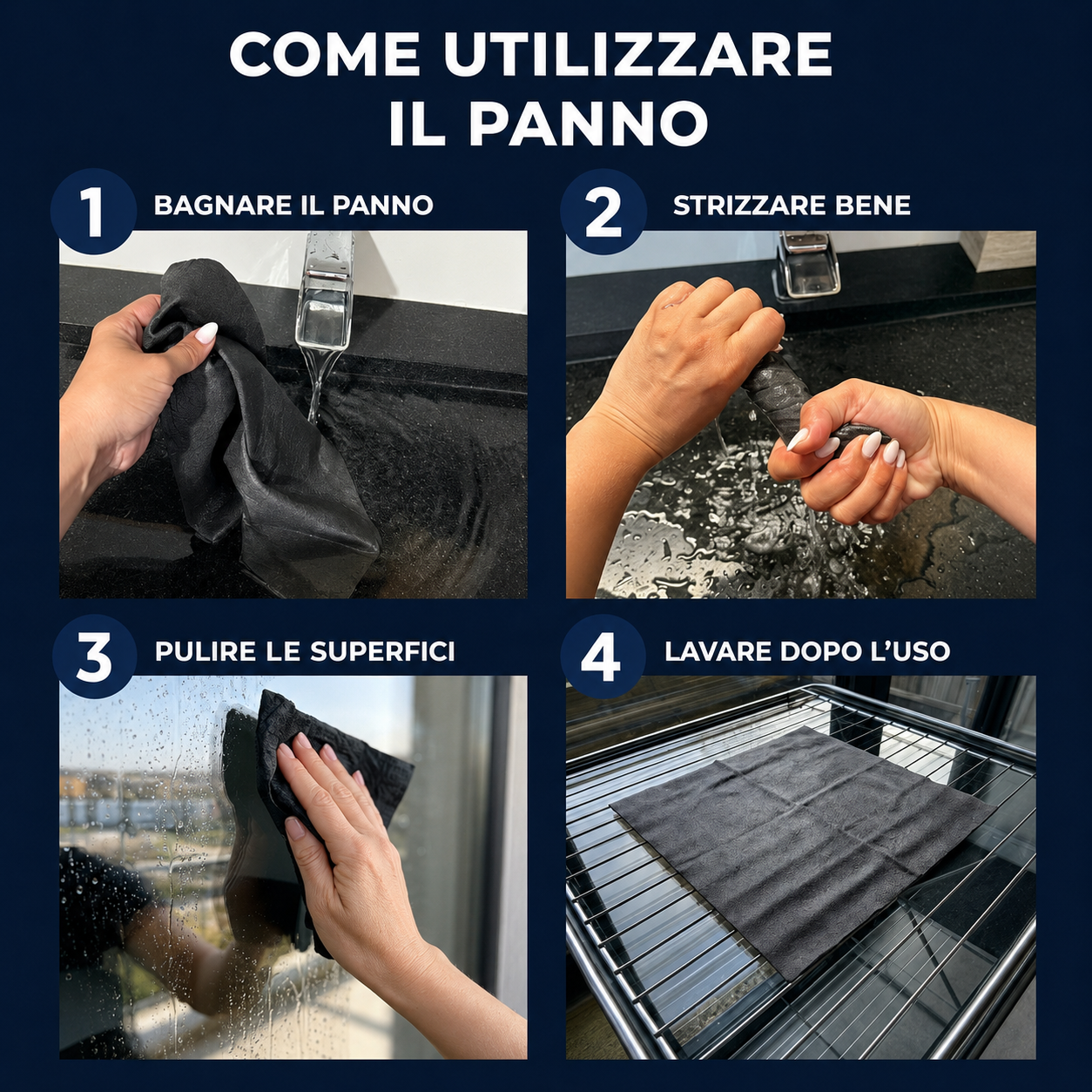 COME UTILIZZARE IL PANNO

1 BAGNARE IL PANNO

2 STRIZZARE BENE

3 PULIRE LE SUPERFICI

4 LAVARE DOPO L'USO